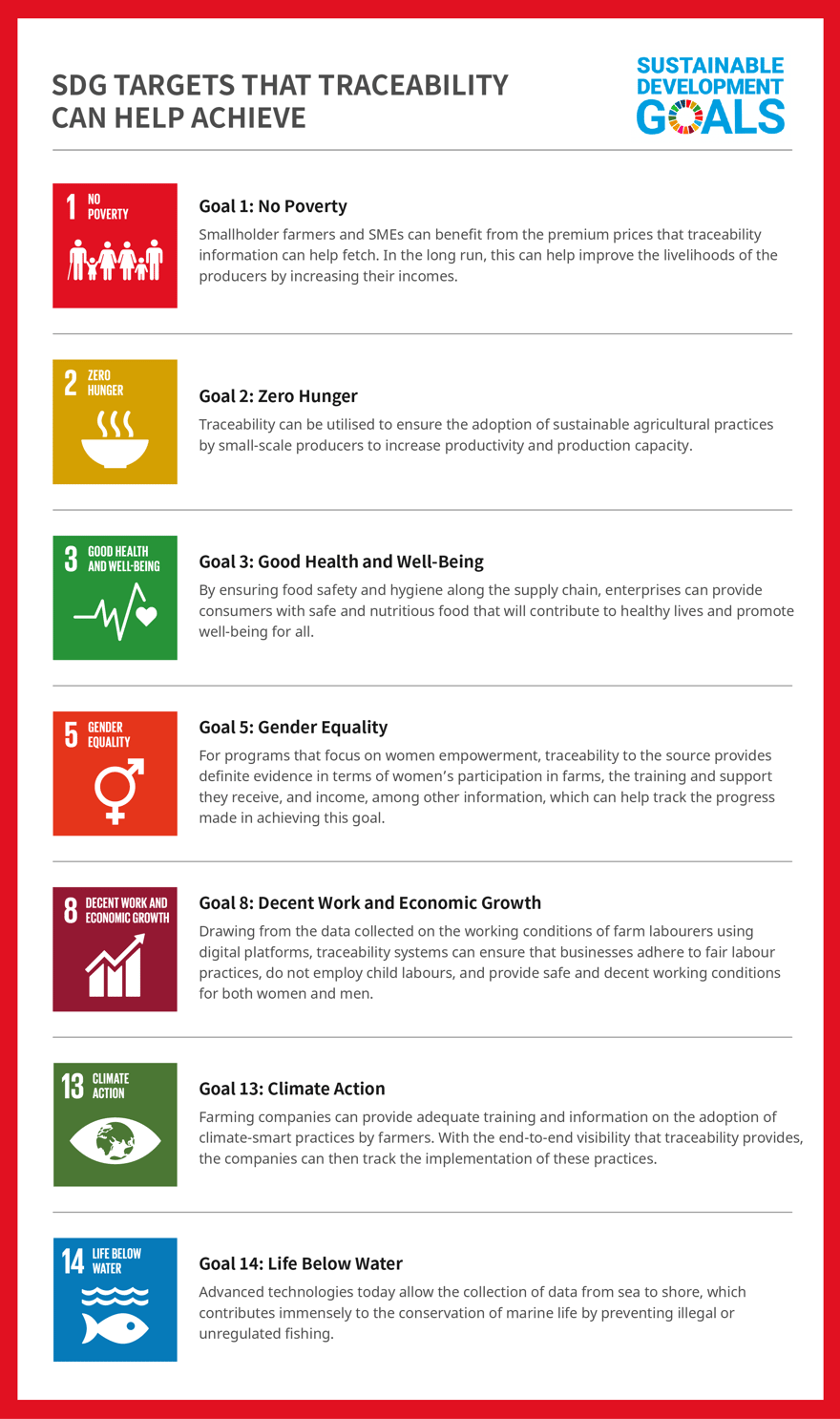 SDG TARGETS THAT TRACEABILITY CAN HELP ACHIEVE

SUSTAINABLE DEVELOPMENT GOALS

1 NO POVERTY

Goal 1: No Poverty

Smallholder farmers and SMEs can benefit from the premium prices that traceability information can help fetch. In the long run, this can help improve the livelihoods of the producers by increasing their incomes.

2 ZERO HUNGER

Goal 2: Zero Hunger

Traceability can be utilised to ensure the adoption of sustainable agricultural practices by small-scale producers to increase productivity and production capacity.

3 GOOD HEALTH AND WELL-BEING

Goal 3: Good Health and Well-Being

By ensuring food safety and hygiene along the supply chain, enterprises can provide consumers with safe and nutritious food that will contribute to healthy lives and promote well-being for all.

5 GENDER EQUALITY

Goal 5: Gender Equality

For programs that focus on women empowerment, traceability to the source provides definite evidence in terms of women's participation in farms, the training and support they receive, and income, among other information, which can help track the progress made in achieving this goal.

8 DECENT WORK AND ECONOMIC GROWTH

Goal 8: Decent Work and Economic Growth

Drawing from the data collected on the working conditions of farm labourers using digital platforms, traceability systems can ensure that businesses adhere to fair labour practices, do not employ child labours, and provide safe and decent working conditions for both women and men.

13 CLIMATE ACTION

Goal 13: Climate Action

Farming companies can provide adequate training and information on the adoption of climate-smart practices by farmers. With the end-to-end visibility that traceability provides, the companies can then track the implementation of these practices.

14 LIFE BELOW WATER

Goal 14: Life Below Water

Advanced technologies today allow the collection of data from sea to shore, which contributes immensely to the conservation of marine life by preventing illegal or unregulated fishing.