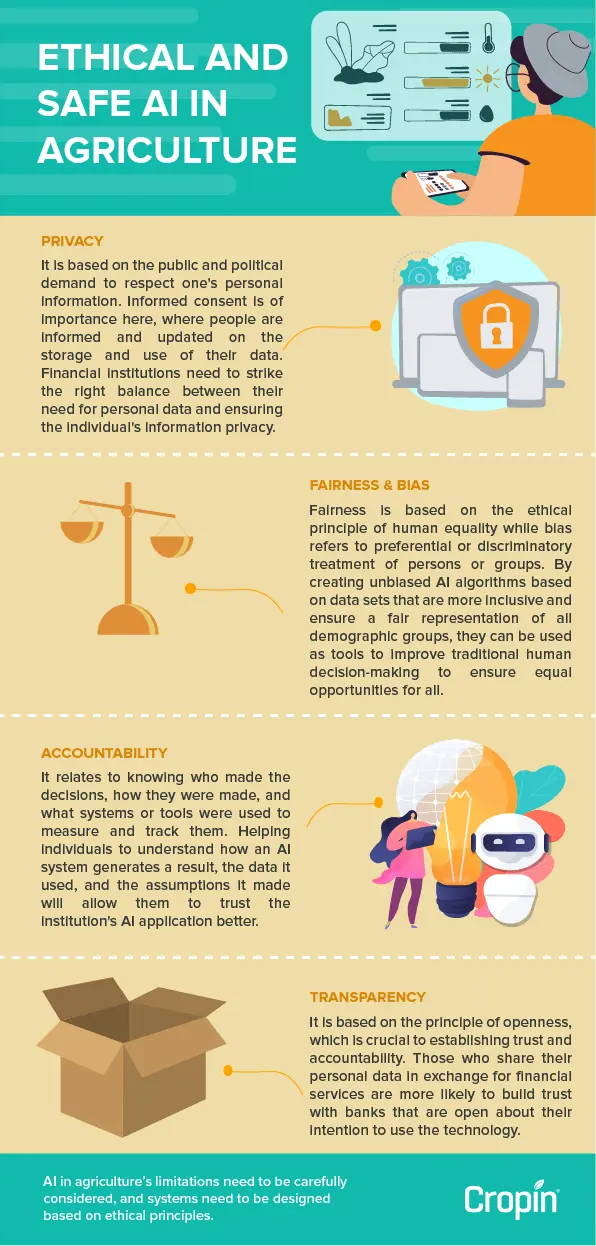 ETHICAL AND SAFE AI IN AGRICULTURE

PRIVACY

It is based on the public and political demand to respect one's personal information. Informed consent is of importance here, where people are informed and updated on the storage and use of their data. Financial institutions need to strike the right balance between their need for personal data and ensuring the individual's information privacy.

FAIRNESS & BIAS

Fairness is based on the ethical principle of human equality while bias refers to preferential or discriminatory treatment of persons or groups. By creating unbiased AI algorithms based on data sets that are more inclusive and ensure a fair representation of all demographic groups, they can be used as tools to improve traditional human decision-making to ensure equal opportunities for all.

ACCOUNTABILITY

It relates to knowing who made the decisions, how they were made, and what systems or tools were used to measure and track them. Helping individuals to understand how an AI system generates a result, the data it used, and the assumptions it made will allow them to trust the institution's AI application better.

TRANSPARENCY

It is based on the principle of openness, which is crucial to establishing trust and accountability. Those who share their personal data in exchange for financial services are more likely to build trust with banks that are open about their intention to use the technology.

AI in agriculture's limitations need to be carefully considered, and systems need to be designed based on ethical principles.

Cropin