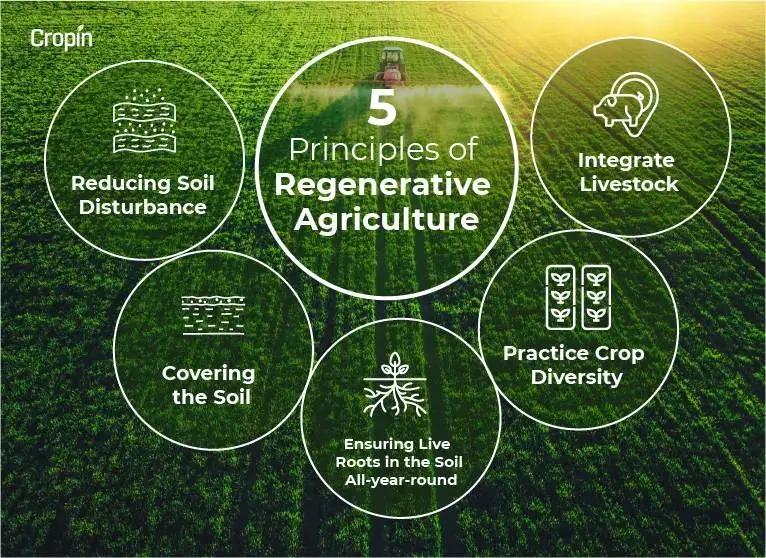 Cropin

5
Principles of
Regenerative
Agriculture

Reducing Soil Disturbance

Integrate Livestock

Covering the Soil

Practice Crop Diversity

Ensuring Live Roots in the Soil All-year-round